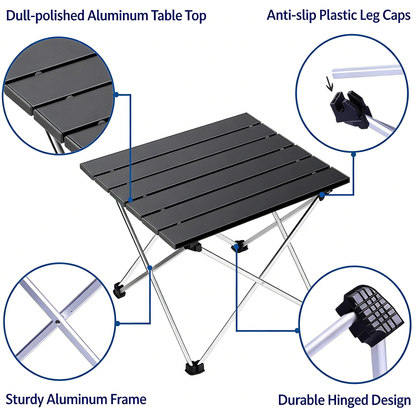 Dull-polished Aluminum Table Top

Anti-slip Plastic Leg Caps

Sturdy Aluminum Frame

Durable Hinged Design